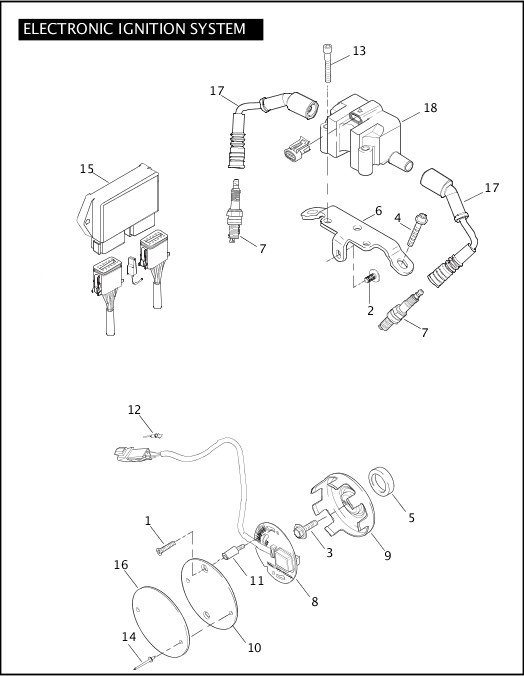 ELECTRONIC IGNITION SYSTEM

13
17
18
15
17
6
4
7
2
7
12
5
1
3
9
16
11
8
14
10