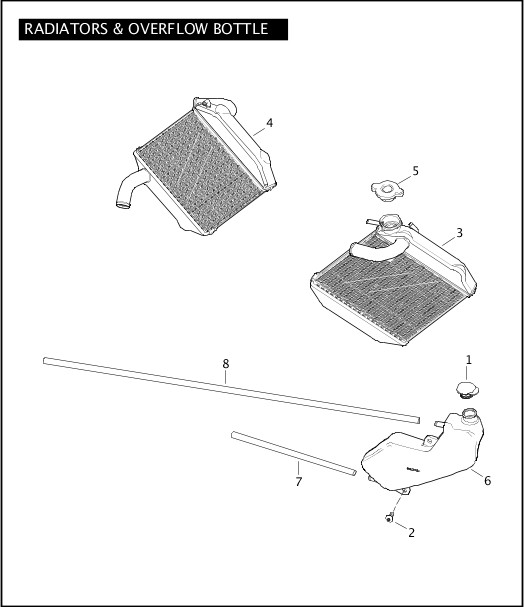 RADIATORS & OVERFLOW BOTTLE

4

5

3

8

1

7

6

2