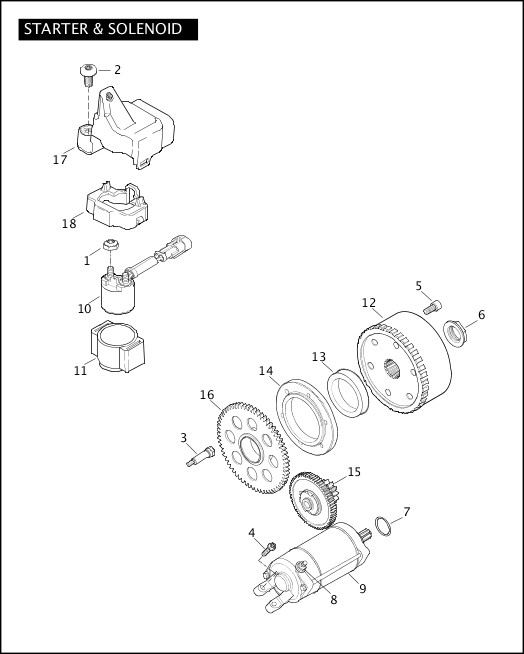 STARTER & SOLENOID

2
17
18
1
10
11
5
12
6
13
14
16
3
15
7
4
9
8