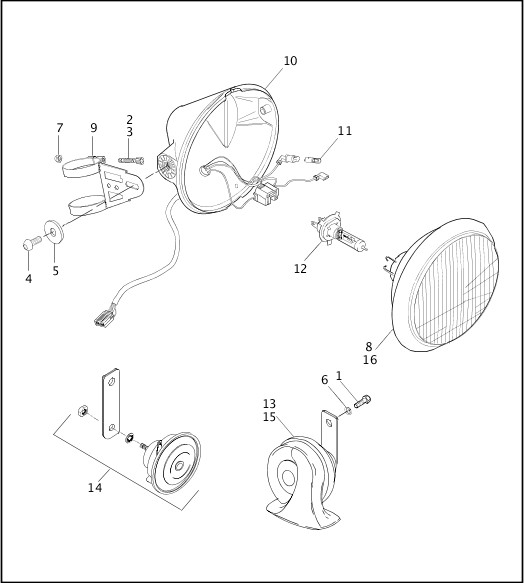 10
7
9
2
3
11
4
5
12
8
16
6
1
13
15
14