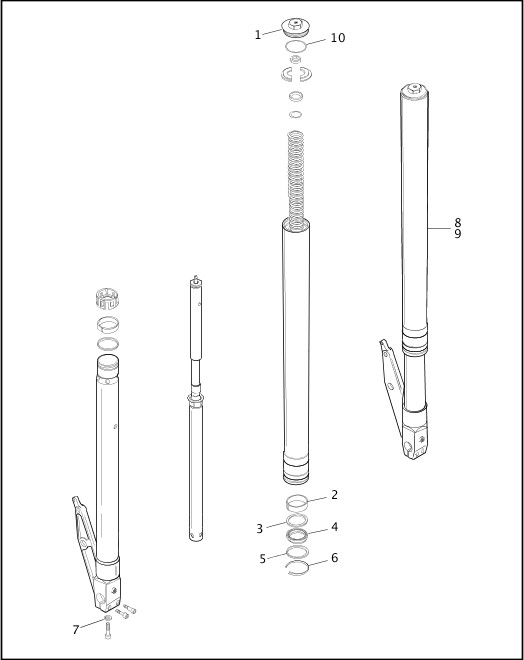 1
10
8
9
2
3
4
5
6
7