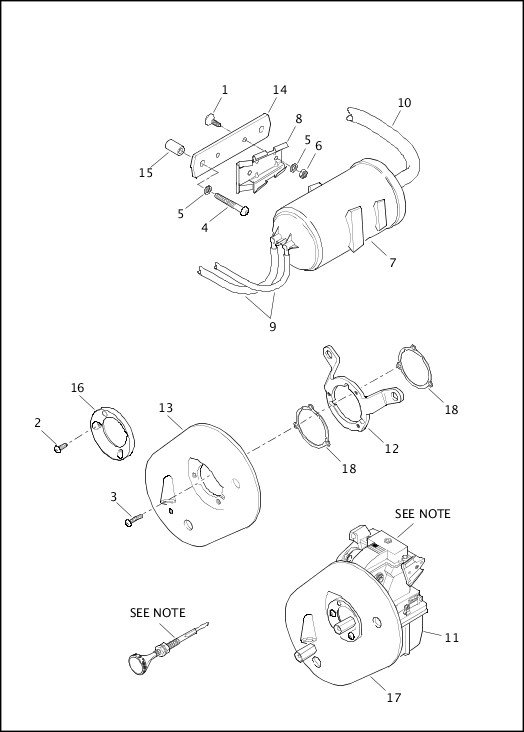 1
14
10
8
5
6
15
5
4
7
9
16
13
18
2
12
18
3
SEE NOTE
SEE NOTE
11
17