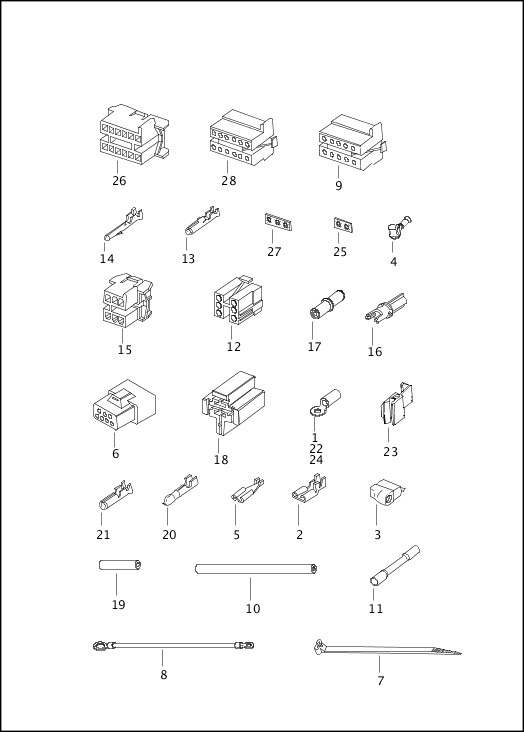 26
28
9
14
13
27
25
4
15
12
17
16
6
18
1
22
24
23
21
20
5
2
3
19
10
11
8
7