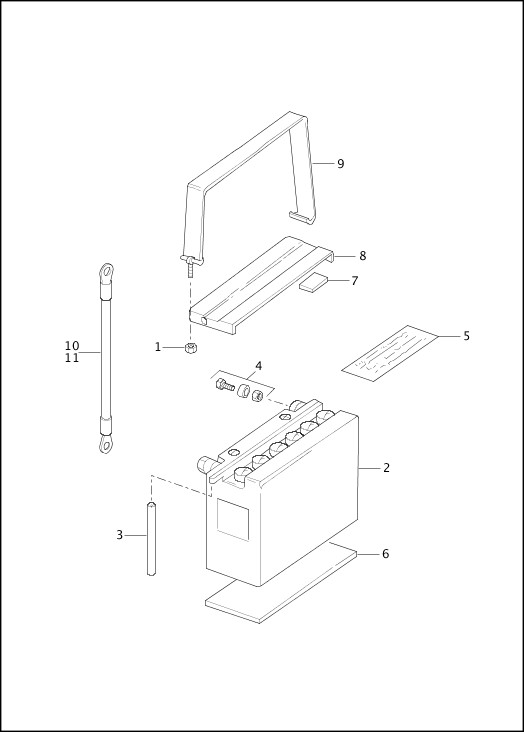 9
8
7
10
11
1
5
4
2
3
6