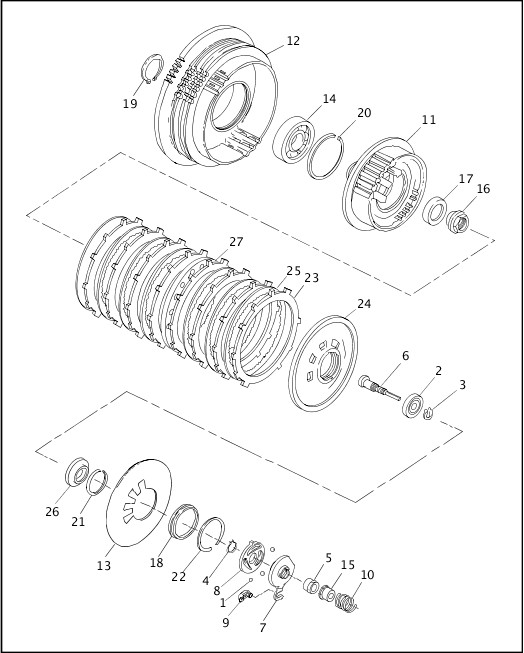 12
19
14
20
11
17
16
27
25
23
24
6
2
3
26
21
13
18
22
4
8
1
9
7
5
15
10