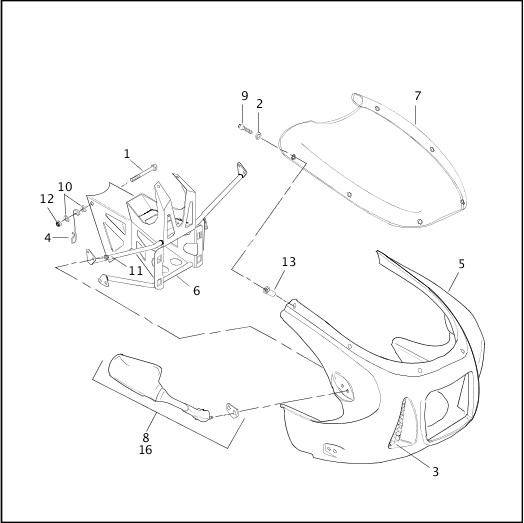 9
2
7
1
10
12
4
11
6
13
5
8
16
3