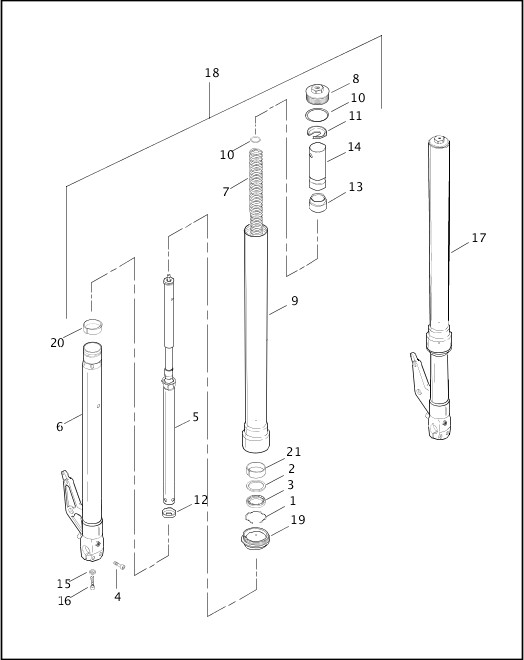 18
8
10
11
10
14
7
13
17
9
20
6
5
21
2
3
1
12
19
15
16
4