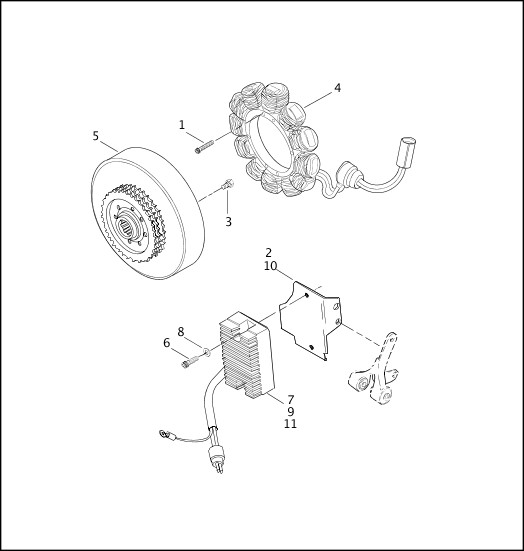 4
1
5
3
2
10
8
6
7
9
11