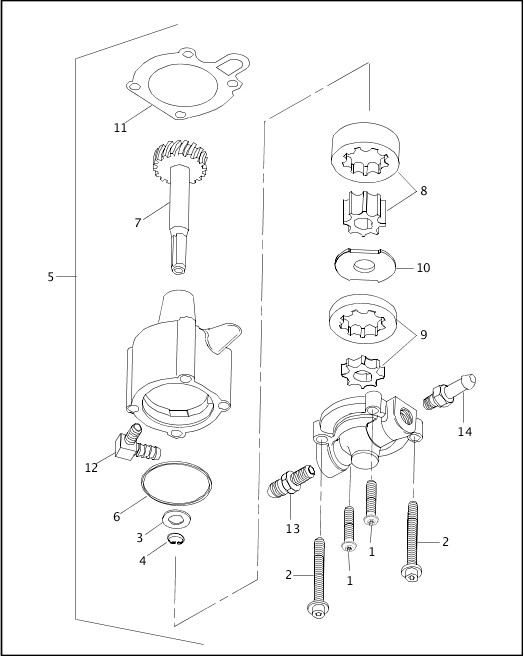 11
7
5
12
6
3
4
8
10
9
14
13
1
1
2
2