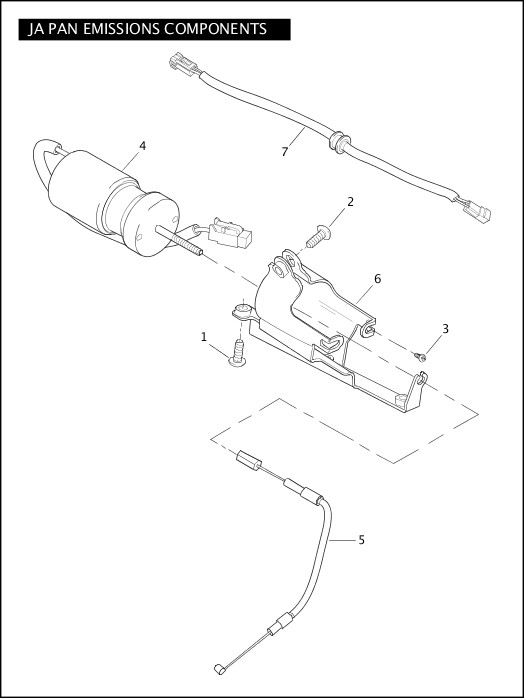 JA PAN EMISSIONS COMPONENTS

7
4
2
6
3
1
5